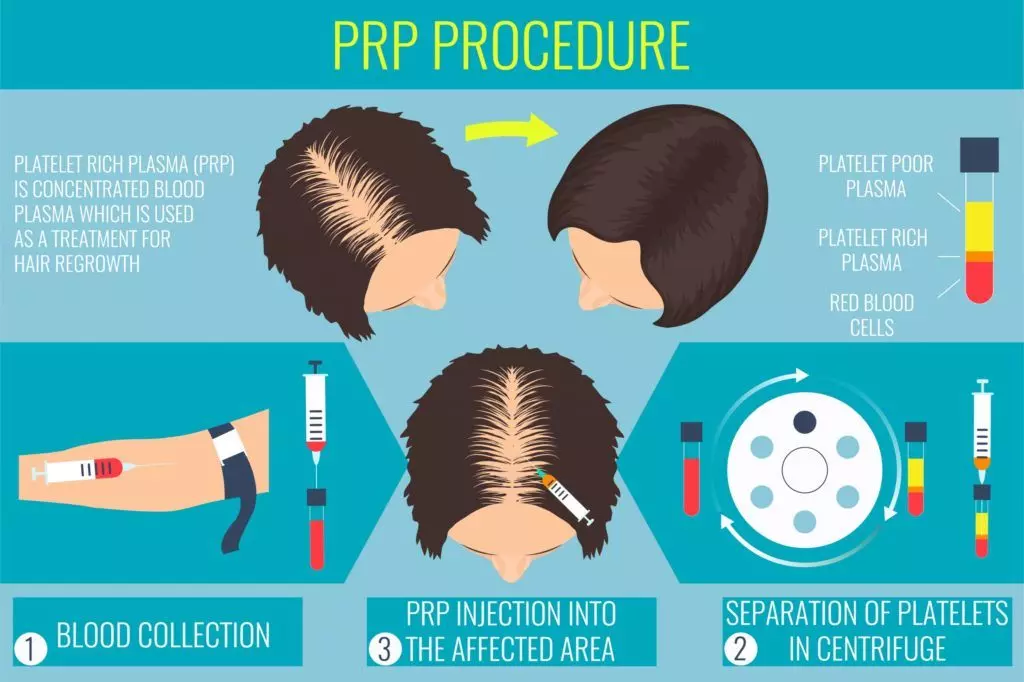 PRP PROCEDURE

PLATELET RICH PLASMA (PRP) IS CONCENTRATED BLOOD PLASMA WHICH IS USED AS A TREATMENT FOR HAIR REGROWTH

PLATELET POOR PLASMA

PLATELET RICH PLASMA

RED BLOOD CELLS

1 BLOOD COLLECTION

3 PRP INJECTION INTO THE AFFECTED AREA

2 SEPARATION OF PLATELETS IN CENTRIFUGE